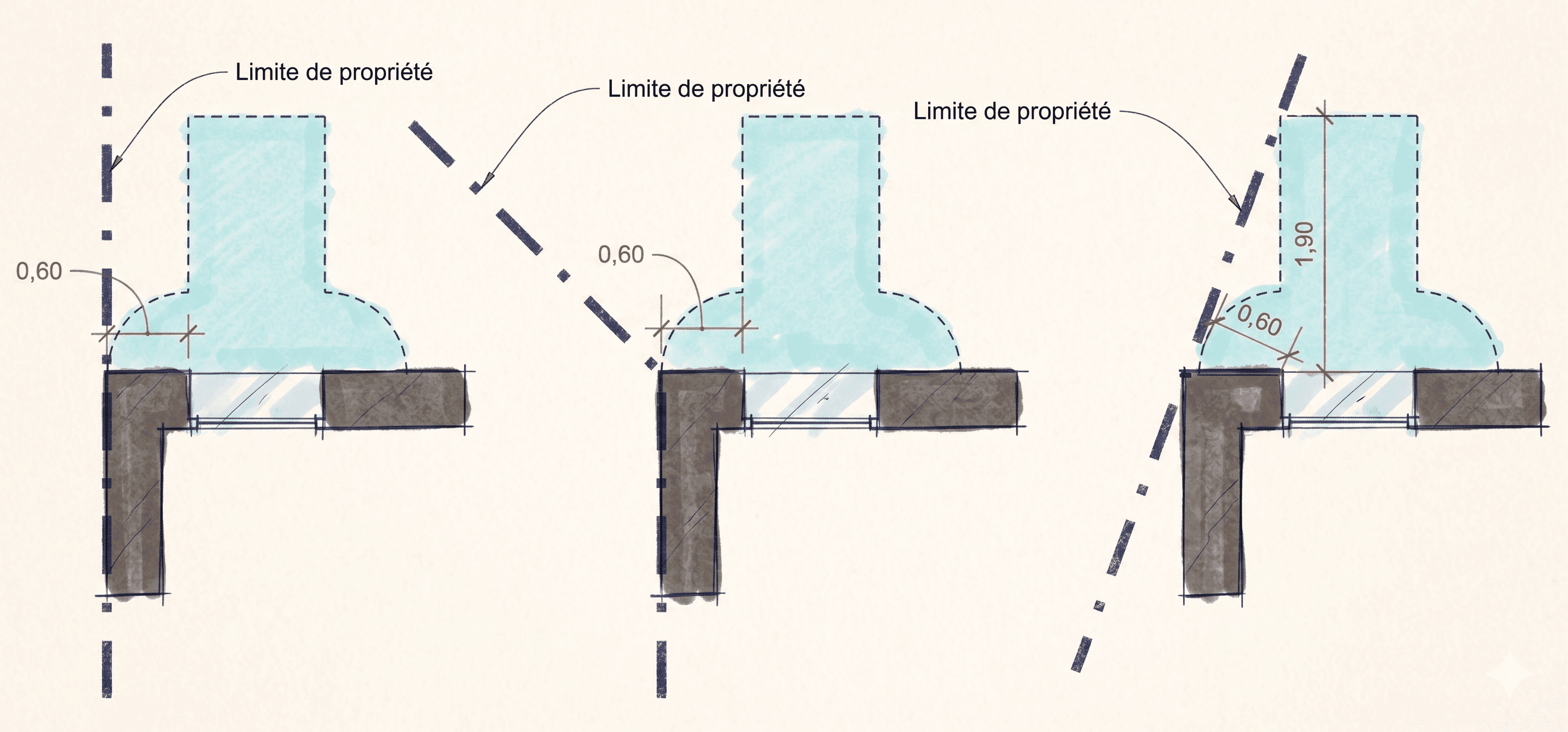 Limite de propriété

0,60

Limite de propriété

0,60

Limite de propriété

1,90

0,60